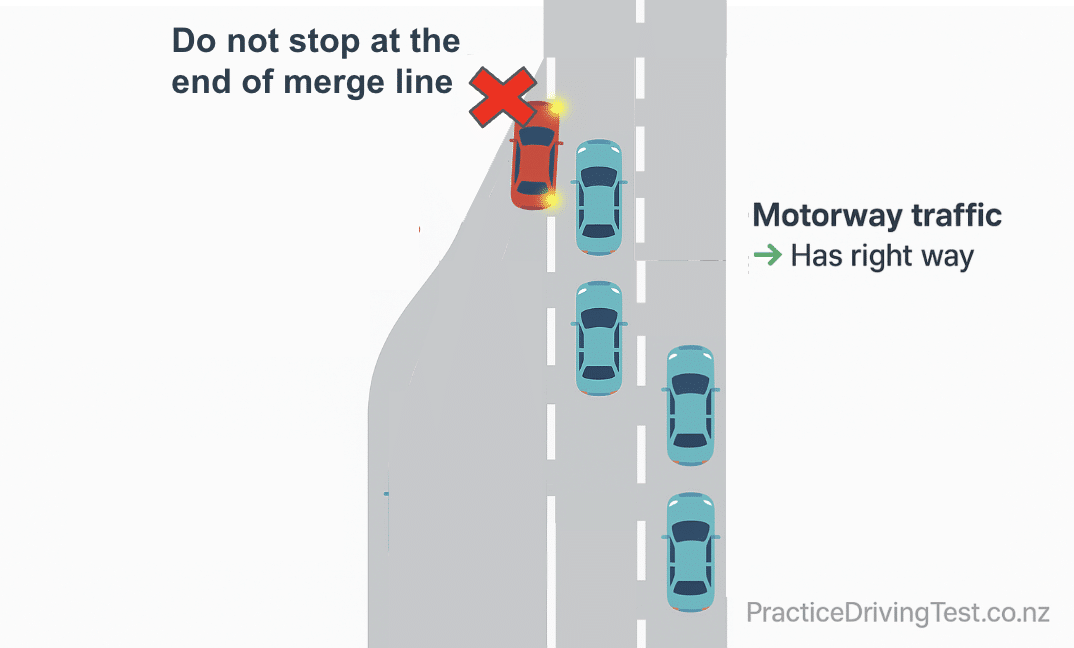 Do not stop at the end of merge line

Motorway traffic
→ Has right way

PracticeDrivingTest.co.nz