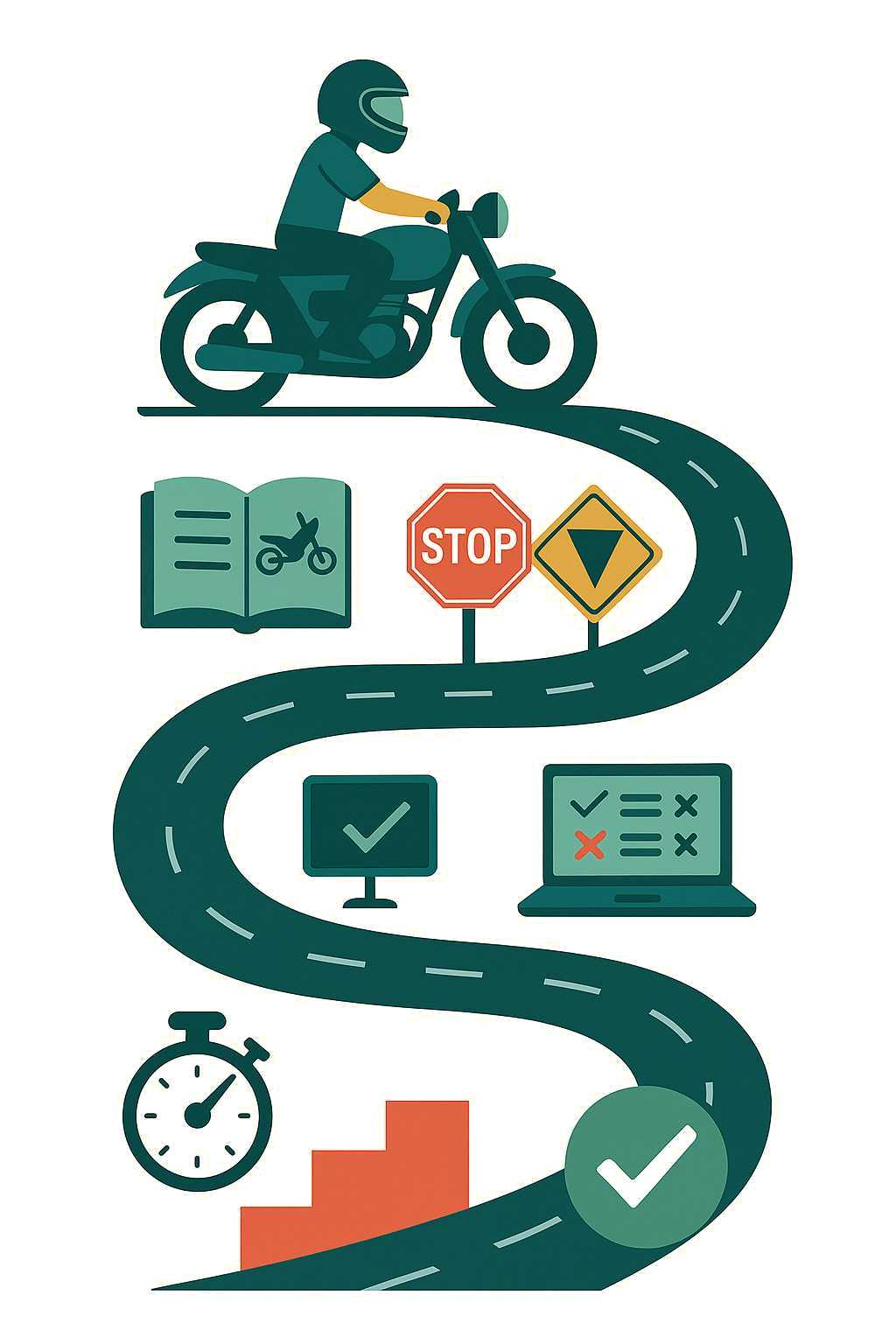 STOP