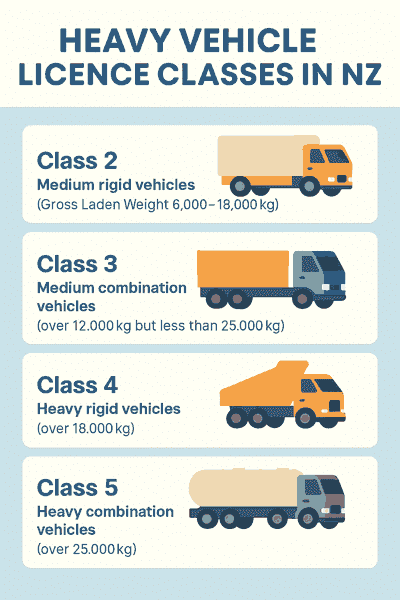 HEAVY VEHICLE LICENCE CLASSES IN NZ

Class 2
Medium rigid vehicles
(Gross Laden Weight 6,000–18,000 kg)

Class 3
Medium combination vehicles
(over 12.000 kg but less than 25.000 kg)

Class 4
Heavy rigid vehicles
(over 18.000 kg)

Class 5
Heavy combination vehicles
(over 25.000 kg)